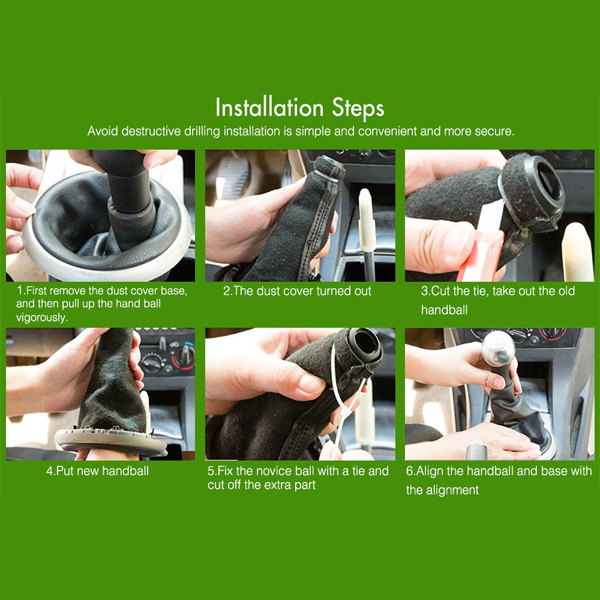 Installation Steps

Avoid destructive drilling installation is simple and convenient and more secure.

1.First remove the dust cover base, and then pull up the hand ball vigorously.

2.The dust cover turned out

3.Cut the tie, take out the old handball

4.Put new handball

5.Fix the novice ball with a tie and cut off the extra part

6.Align the handball and base with the alignment